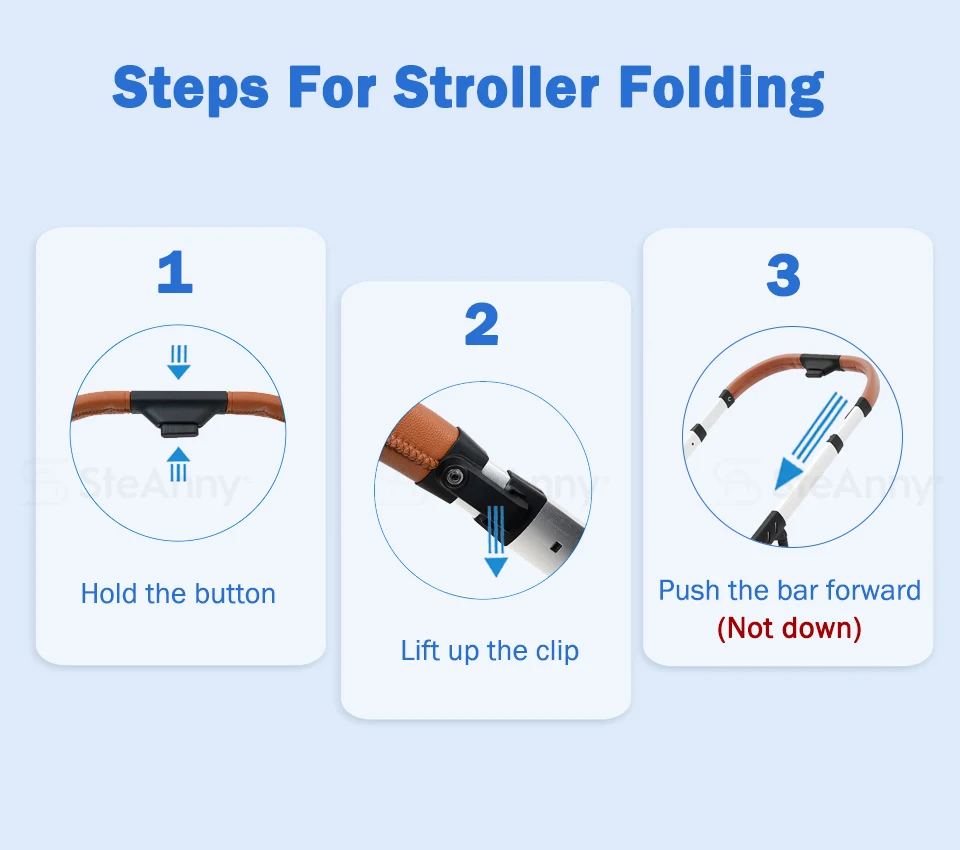 Steps For Stroller Folding

1

SteAnny

Hold the button

2

SteAnny

Lift up the clip

3

SteAnny

Push the bar forward
(Not down)